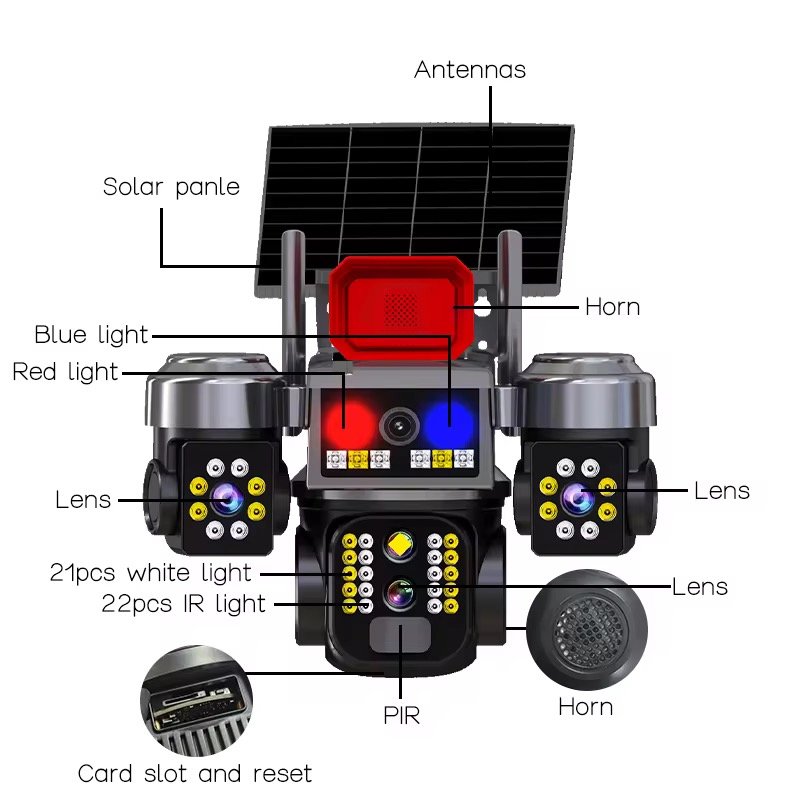 Antennas

Solar panle

Horn

Blue light

Red light

Lens

Lens

21pcs white light

22pcs IR light

Lens

PIR

Horn

Card slot and reset